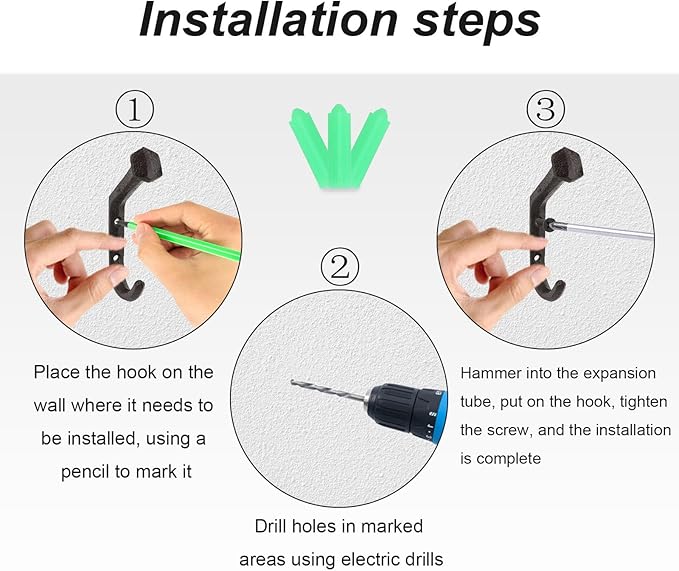 Installation steps

①

Place the hook on the wall where it needs to be installed, using a pencil to mark it

②

Drill holes in marked areas using electric drills

③

Hammer into the expansion tube, put on the hook, tighten the screw, and the installation is complete