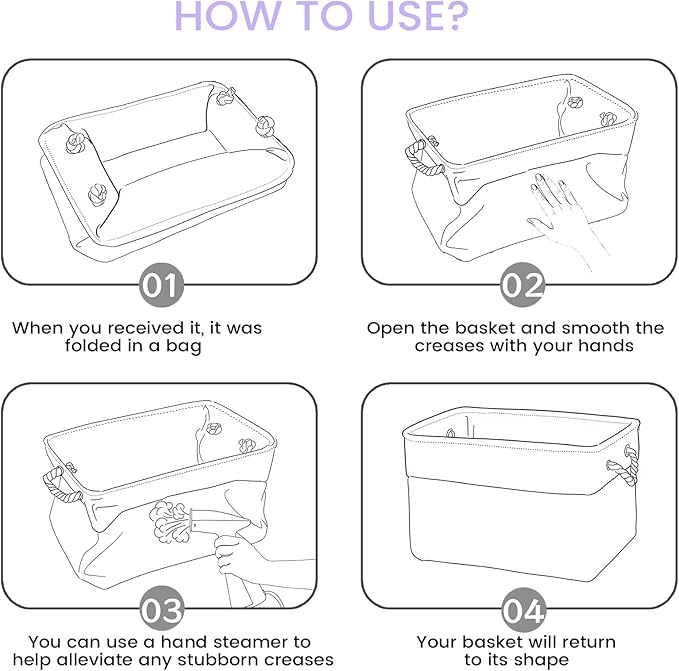 HOW TO USE?

01

When you received it, it was folded in a bag

02

Open the basket and smooth the creases with your hands

03

You can use a hand steamer to help alleviate any stubborn creases

04

Your basket will return to its shape