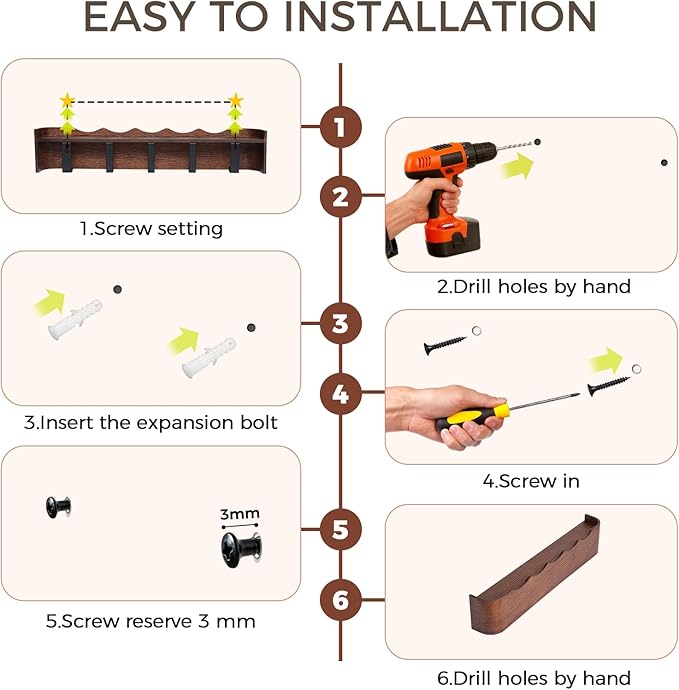 EASY TO INSTALLATION

1

1.Screw setting

2

2.Drill holes by hand

3

3.Insert the expansion bolt

4

4.Screw in

5

3mm

5.Screw reserve 3 mm

6

6.Drill holes by hand