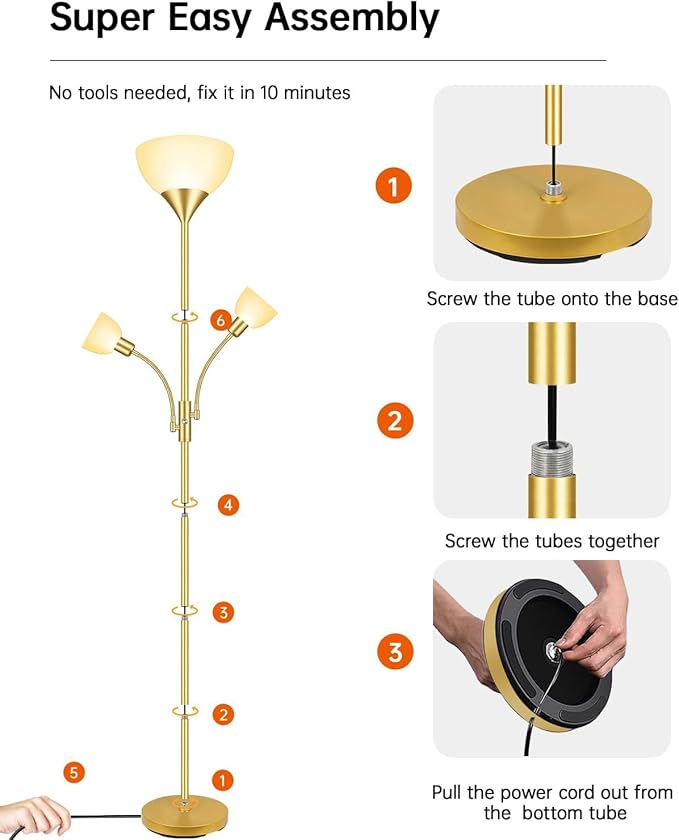 Super Easy Assembly

No tools needed, fix it in 10 minutes

6

4

3

2

5

1

1

Screw the tube onto the base

2

Screw the tubes together

3

Pull the power cord out from the bottom tube