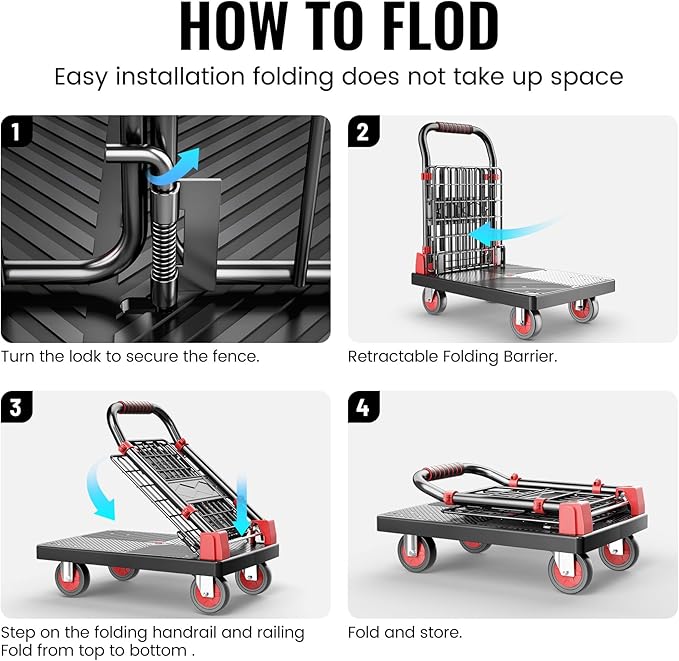 HOW TO FLOD

Easy installation folding does not take up space

1

Turn the lodk to secure the fence.

2

Retractable Folding Barrier.

3

Step on the folding handrail and railing Fold from top to bottom .

4

Fold and store.