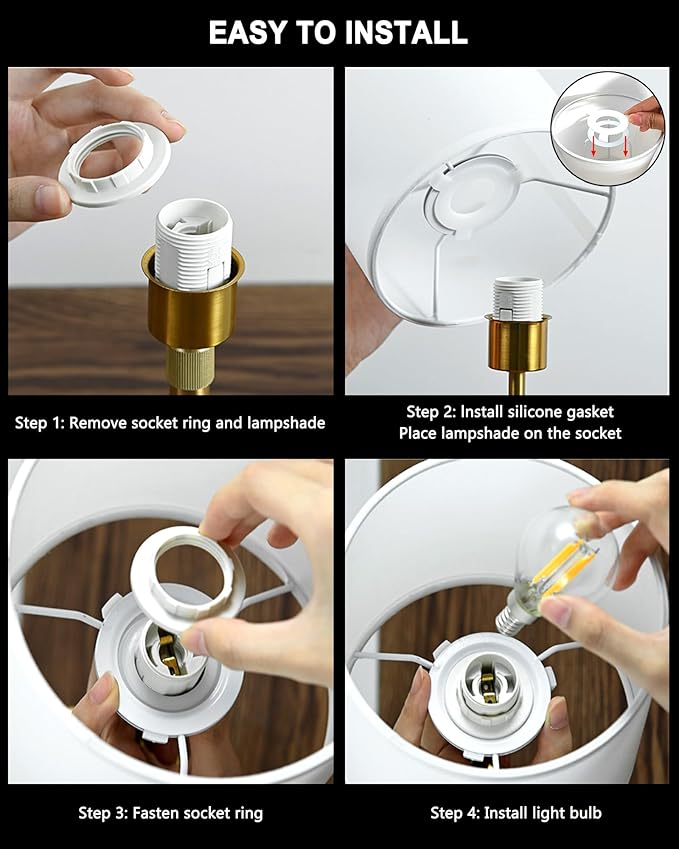 EASY TO INSTALL

Step 1: Remove socket ring and lampshade

Step 2: Install silicone gasket
Place lampshade on the socket

Step 3: Fasten socket ring

Step 4: Install light bulb