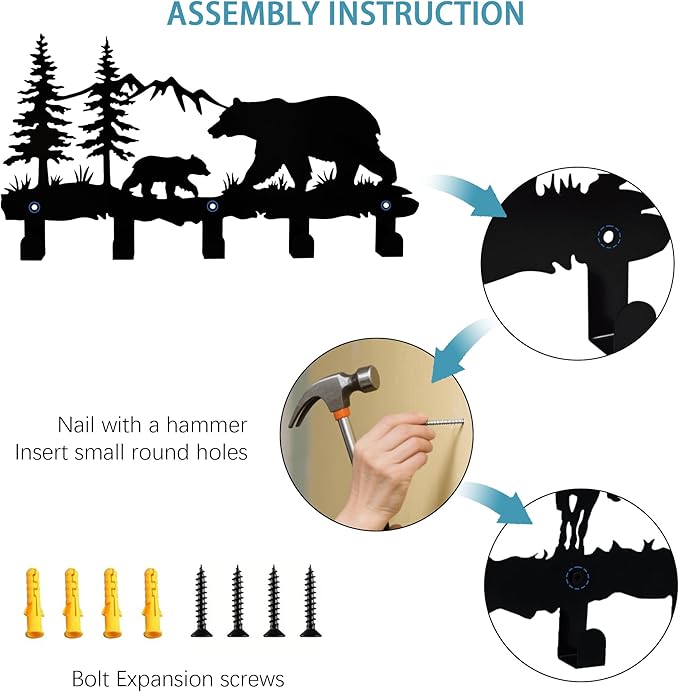 ASSEMBLY INSTRUCTION

Nail with a hammer
Insert small round holes

Bolt Expansion screws