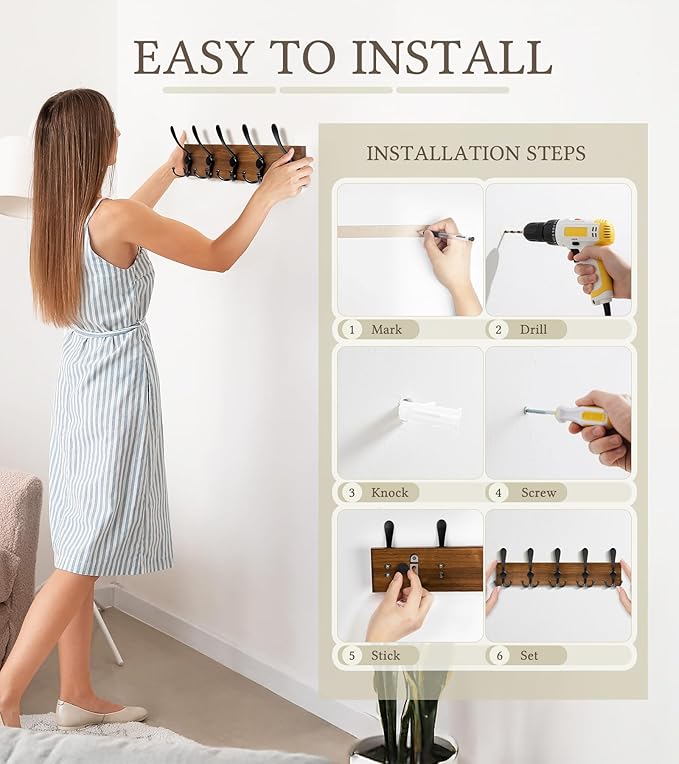 EASY TO INSTALL

INSTALLATION STEPS

1 Mark

2 Drill

3 Knock

4 Screw

5 Stick

6 Set