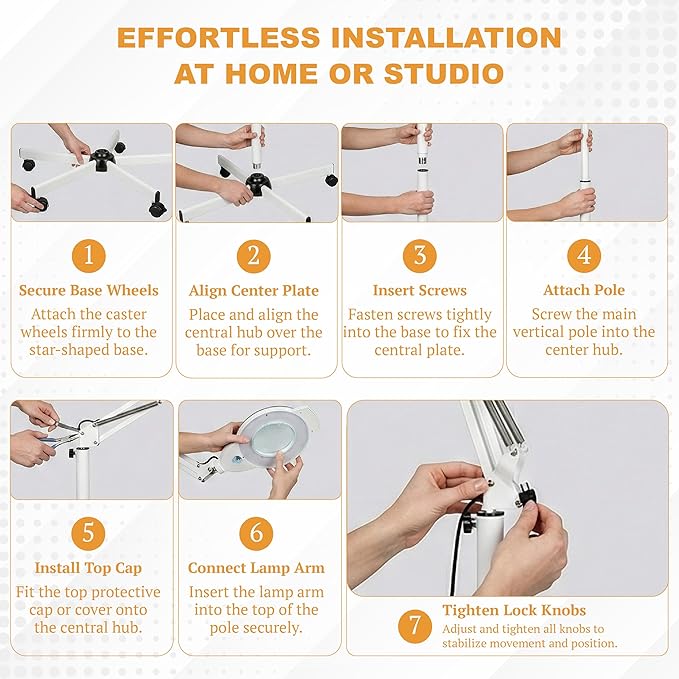 EFFORTLESS INSTALLATION AT HOME OR STUDIO

1
Secure Base Wheels
Attach the caster wheels firmly to the star-shaped base.

2
Align Center Plate
Place and align the central hub over the base for support.

3
Insert Screws
Fasten screws tightly into the base to fix the central plate.

4
Attach Pole
Screw the main vertical pole into the center hub.

5
Install Top Cap
Fit the top protective cap or cover onto the central hub.

6
Connect Lamp Arm
Insert the lamp arm into the top of the pole securely.

7
Tighten Lock Knobs
Adjust and tighten all knobs to stabilize movement and position.