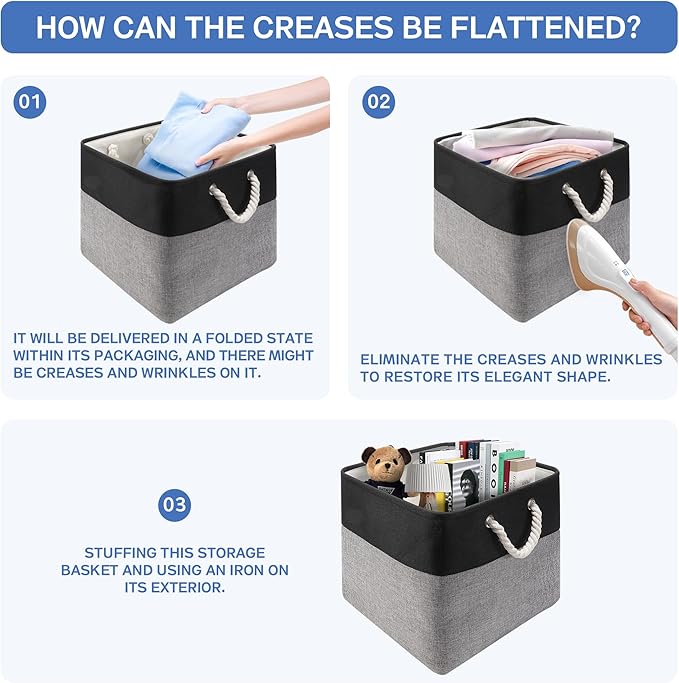 HOW CAN THE CREASES BE FLATTENED?

01

IT WILL BE DELIVERED IN A FOLDED STATE WITHIN ITS PACKAGING, AND THERE MIGHT BE CREASES AND WRINKLES ON IT.

02

ELIMINATE THE CREASES AND WRINKLES TO RESTORE ITS ELEGANT SHAPE.

03

STUFFING THIS STORAGE BASKET AND USING AN IRON ON ITS EXTERIOR.